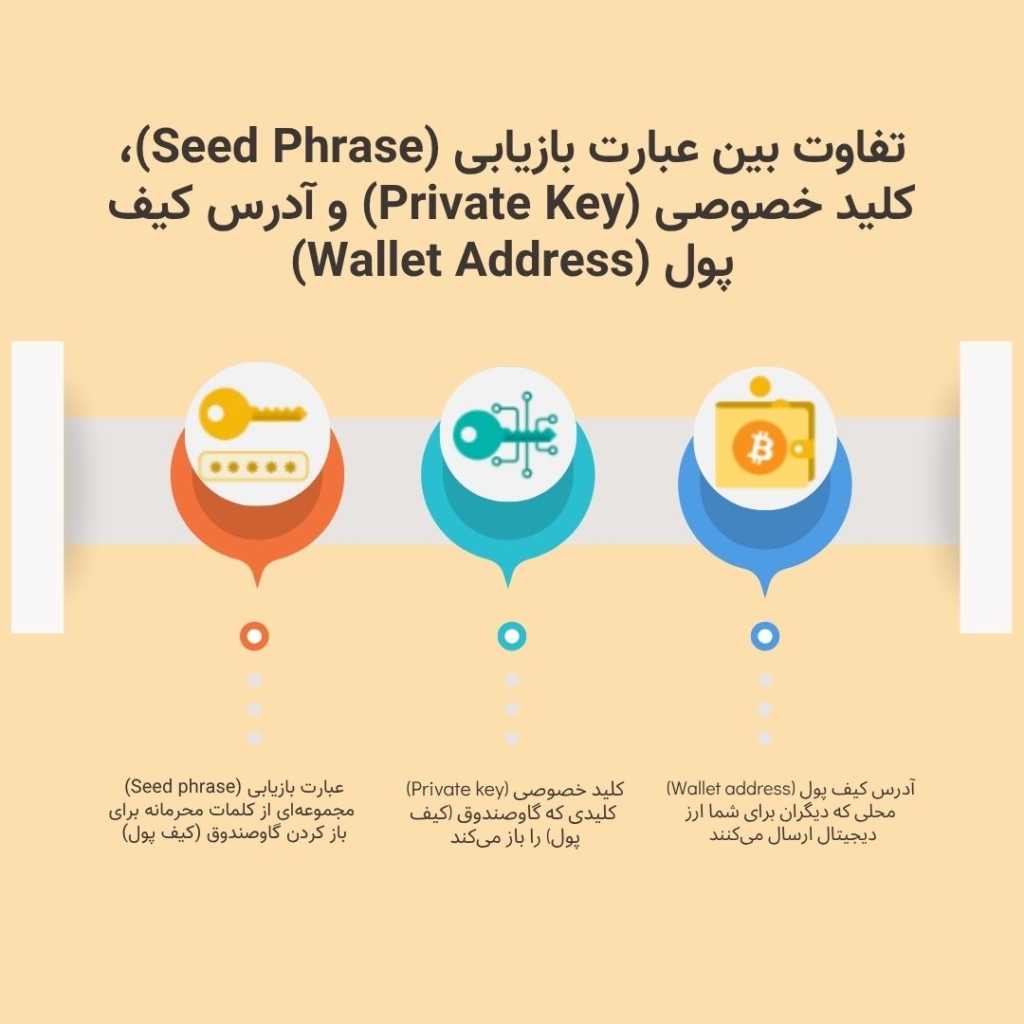 تفاوت بین عبارت بازیابی (Seed Phrase)، کلید خصوصی (Private Key) و آدرس کیف پول (Wallet Address)

آدرس کیف پول (Wallet address)
محلی که دیگران برای شما ارز دیجیتال ارسال می‌کنند

کلید خصوصی (Private key)
کلیدی که گاوصندوق (کیف پول) را باز می‌کند

عبارت بازیابی (Seed phrase)
مجموعه‌ای از کلمات محرمانه برای باز کردن گاوصندوق (کیف پول)